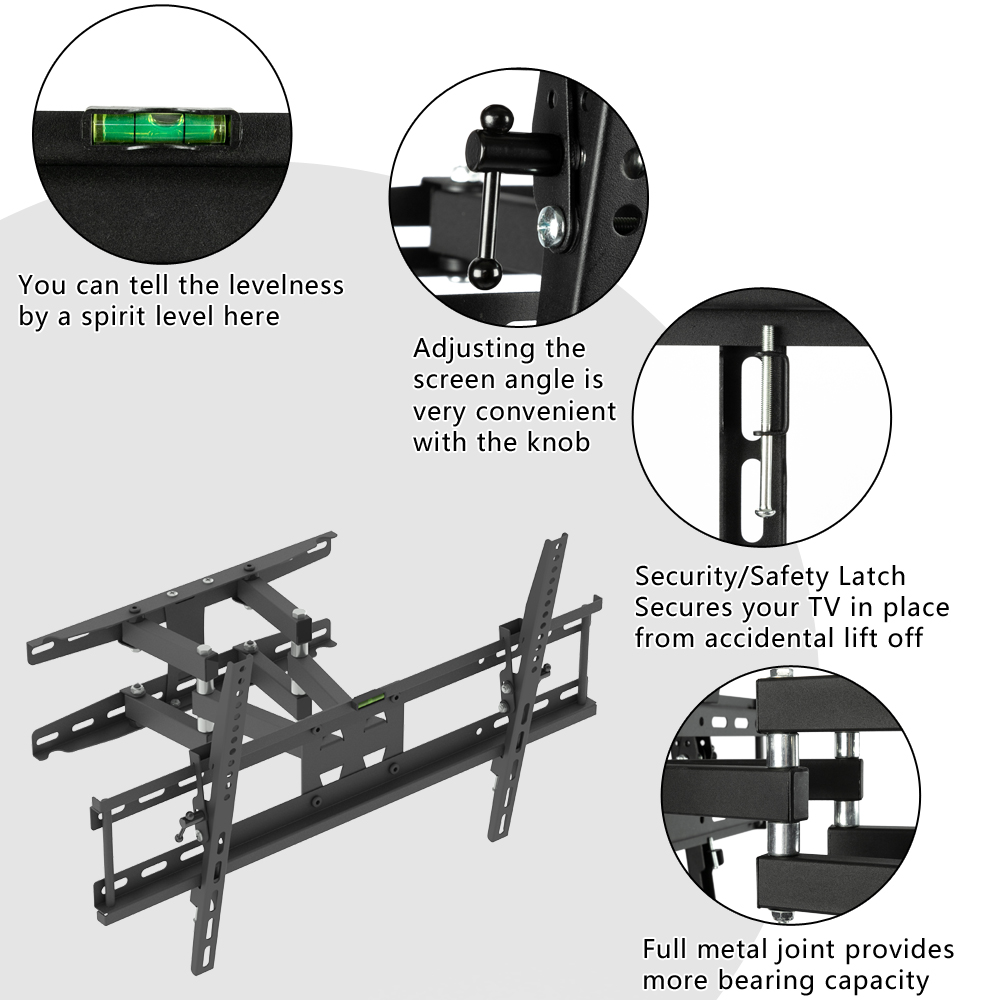 You can tell the levelness by a spirit level here

Adjusting the screen angle is very convenient with the knob

Security/Safety Latch Secures your TV in place from accidental lift off

Full metal joint provides more bearing capacity